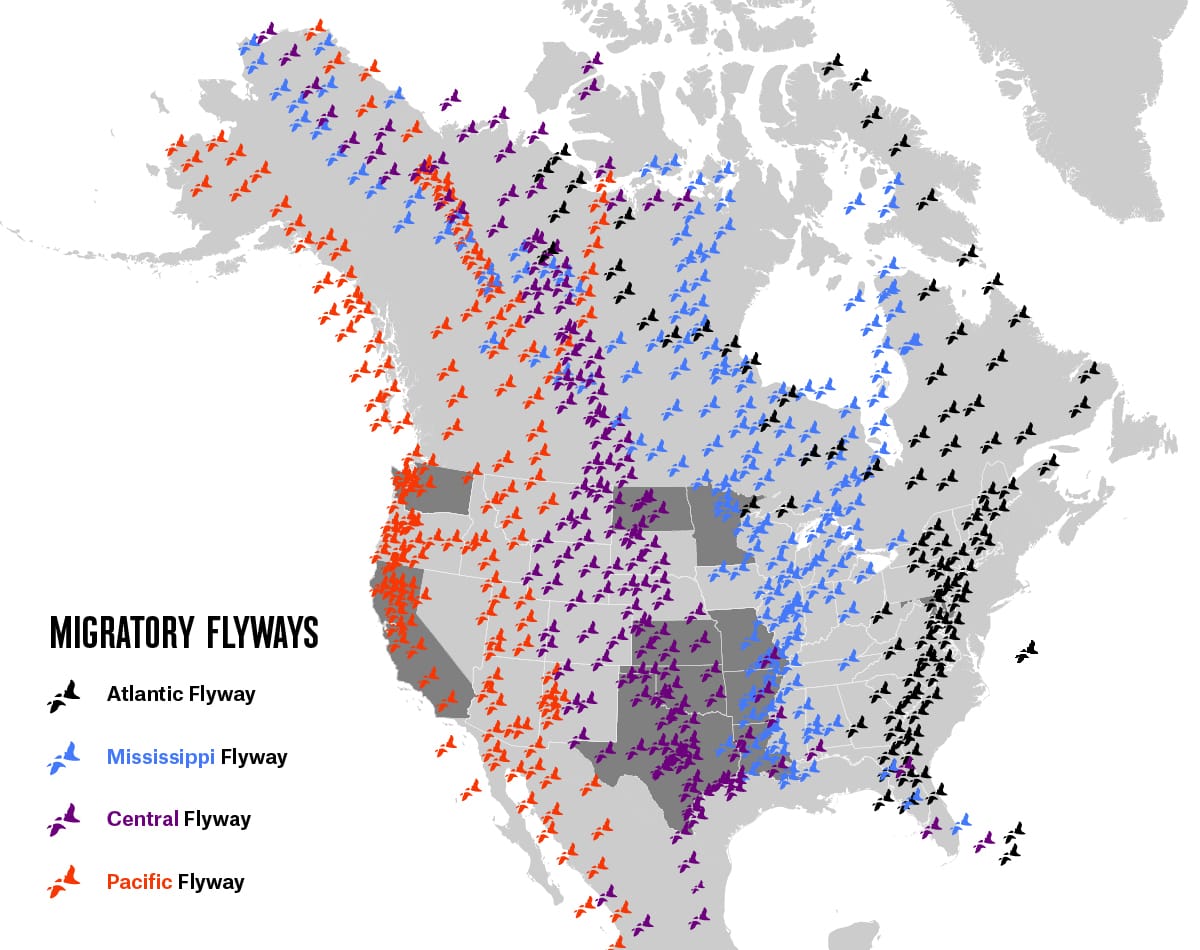 MIGRATORY FLYWAYS

Atlantic Flyway

Mississippi Flyway

Central Flyway

Pacific Flyway